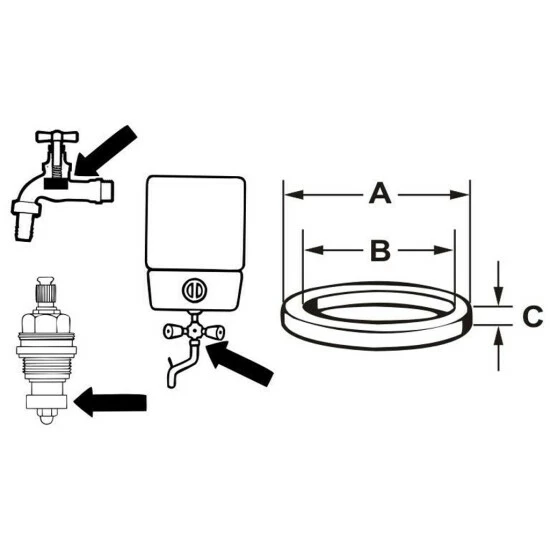 A
B
C