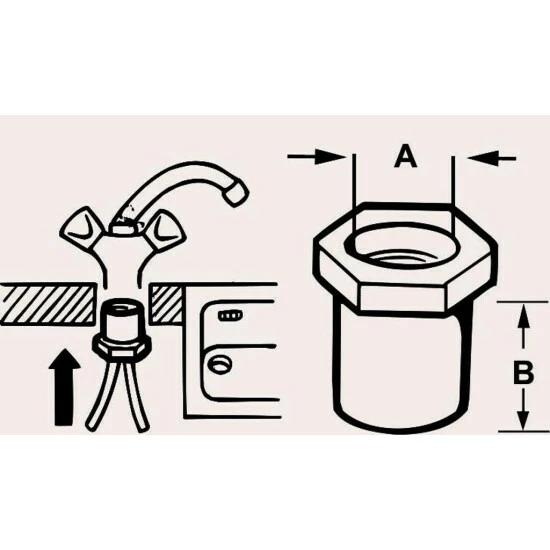 A

B