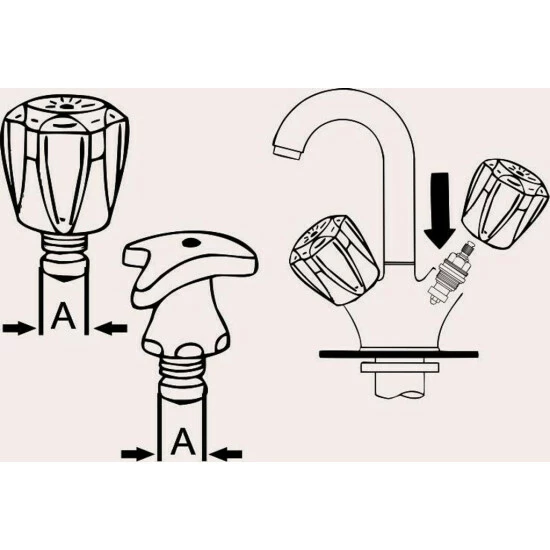 A

A