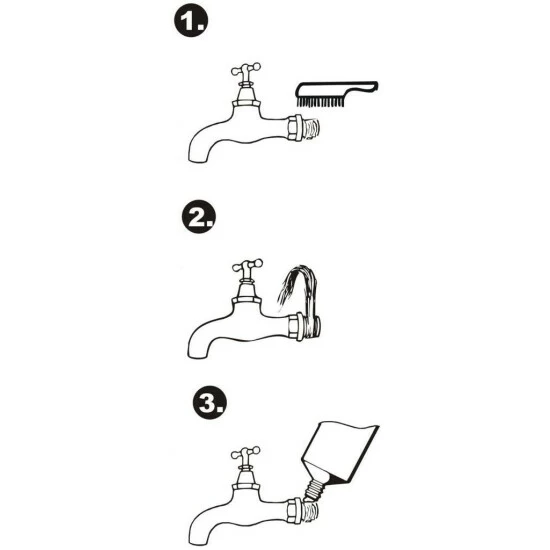 1.

2.

3.