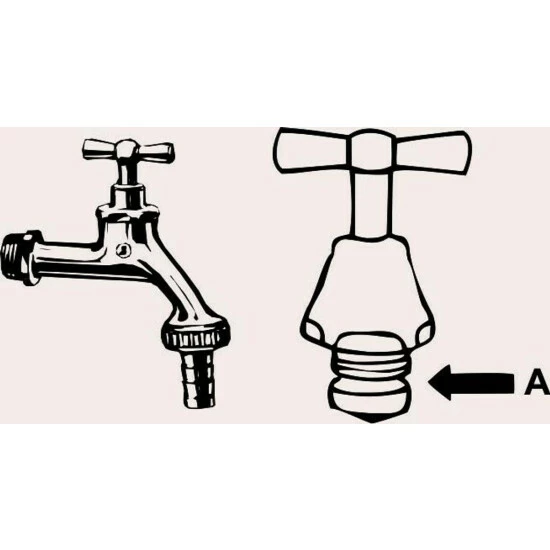 A