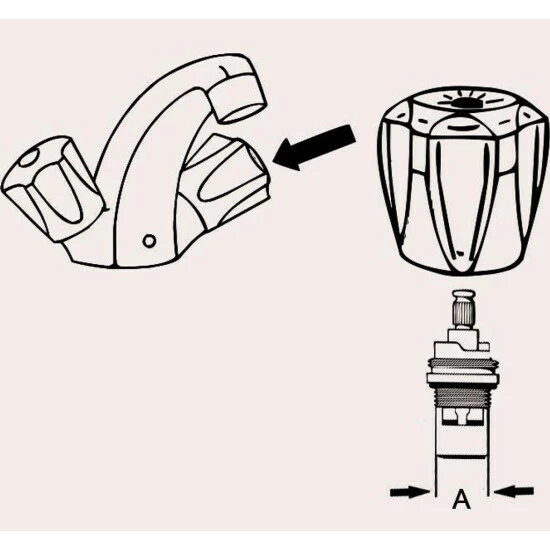 A