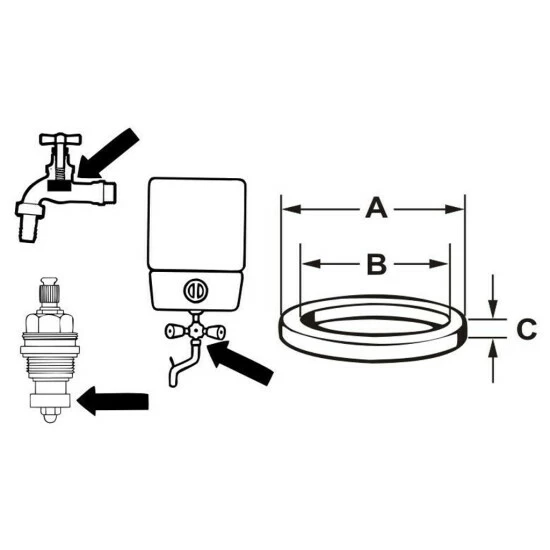 A
B
C